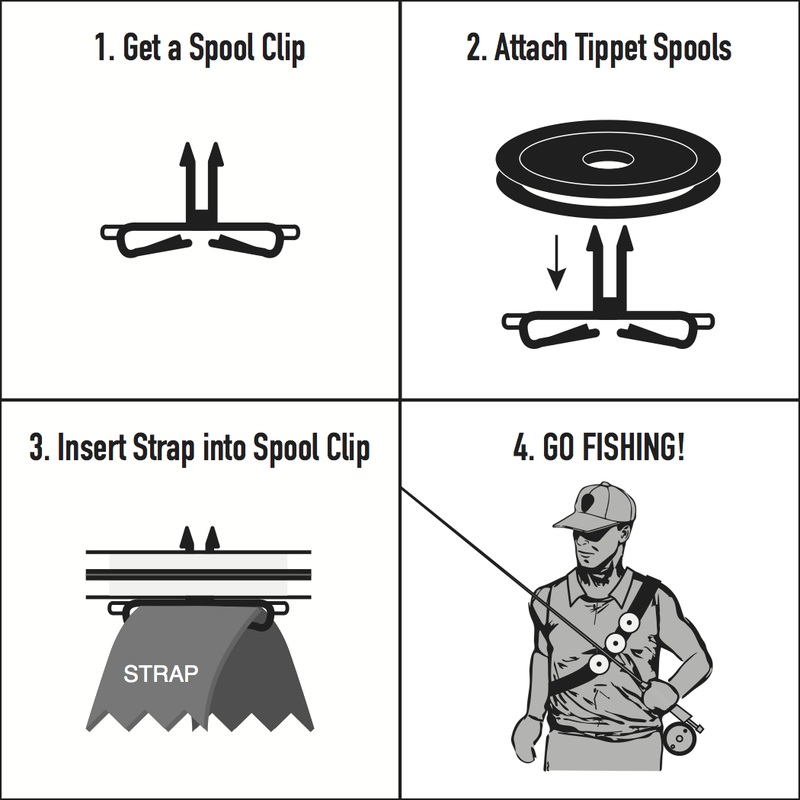 1. Get a Spool Clip

2. Attach Tippet Spools

3. Insert Strap into Spool Clip

STRAP

4. GO FISHING!